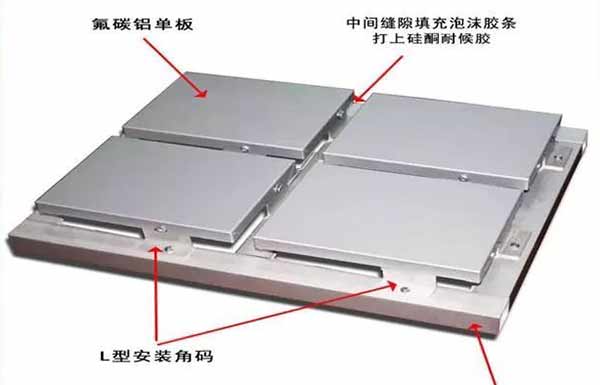 氟碳铝单板

中间缝隙填充泡沫胶条
打上硅酮耐候胶

L型安装角码